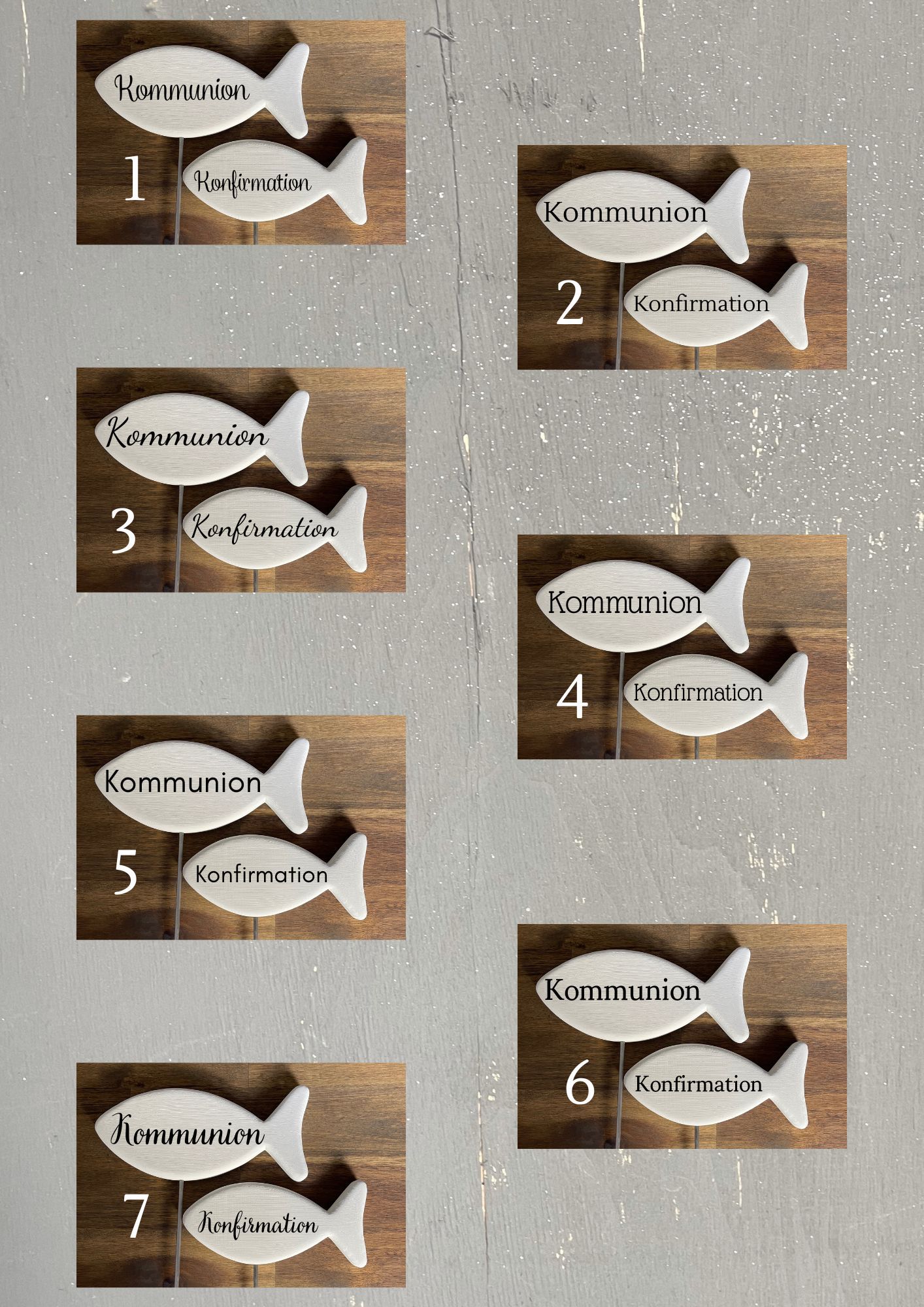 Kommunion
1
Konfirmation

Kommunion
2
Konfirmation

Kommunion
3
Konfirmation

Kommunion
4
Konfirmation

Kommunion
5
Konfirmation

Kommunion
6
Konfirmation

Kommunion
7
Konfirmation